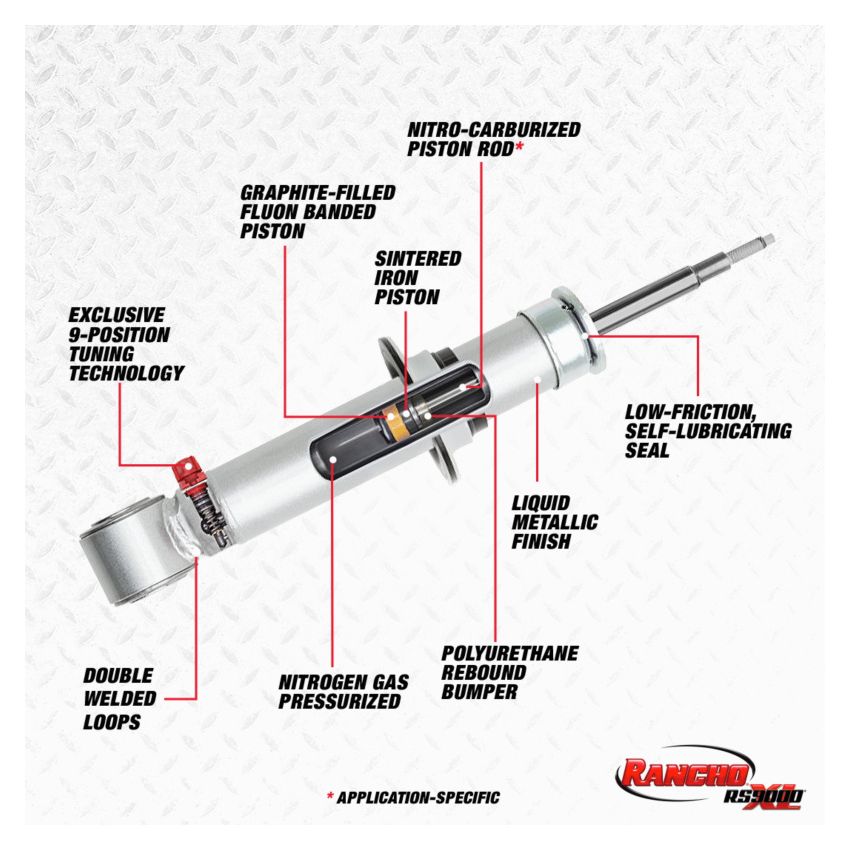 NITRO-CARBURIZED PISTON ROD*

GRAPHITE-FILLED FLUON BANDED PISTON

SINTERED IRON PISTON

EXCLUSIVE 9-POSITION TUNING TECHNOLOGY

LOW-FRICTION, SELF-LUBRICATING SEAL

LIQUID METALLIC FINISH

POLYURETHANE REBOUND BUMPER

NITROGEN GAS PRESSURIZED

DOUBLE WELDED LOOPS

* APPLICATION-SPECIFIC

RANCHO RS9000 XL