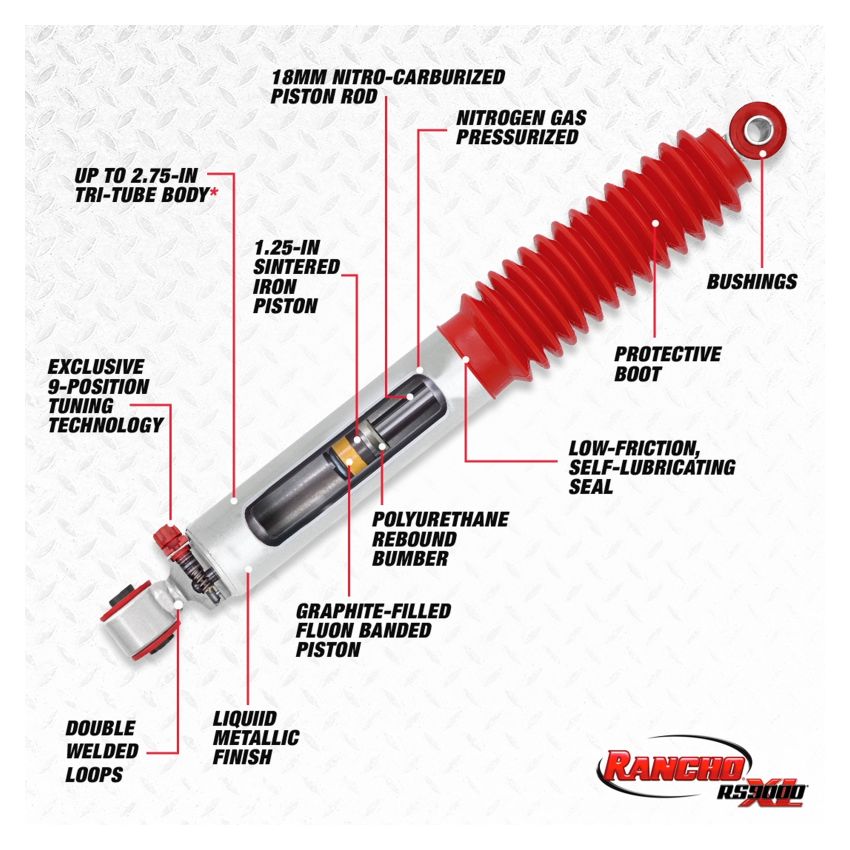 18MM NITRO-CARBURIZED PISTON ROD

NITROGEN GAS PRESSURIZED

UP TO 2.75-IN TRI-TUBE BODY*

1.25-IN SINTERED IRON PISTON

BUSHINGS

PROTECTIVE BOOT

EXCLUSIVE 9-POSITION TUNING TECHNOLOGY

LOW-FRICTION, SELF-LUBRICATING SEAL

POLYURETHANE REBOUND BUMBER

GRAPHITE-FILLED FLUON BANDED PISTON

DOUBLE WELDED LOOPS

LIQUIID METALLIC FINISH

RANCHO RS9000 XL