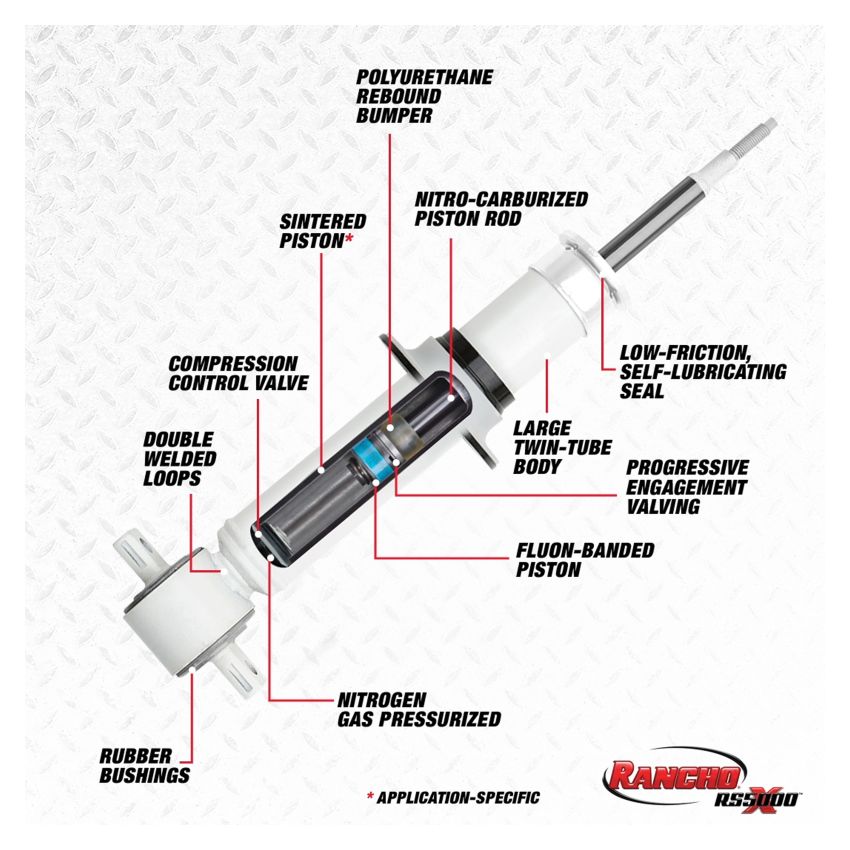 POLYURETHANE REBOUND BUMPER

NITRO-CARBURIZED PISTON ROD

SINTERED PISTON*

COMPRESSION CONTROL VALVE

LOW-FRICTION, SELF-LUBRICATING SEAL

DOUBLE WELDED LOOPS

LARGE TWIN-TUBE BODY

PROGRESSIVE ENGAGEMENT VALVING

FLUON-BANDED PISTON

NITROGEN GAS PRESSURIZED

RUBBER BUSHINGS

* APPLICATION-SPECIFIC

RANCHO RS5000 X