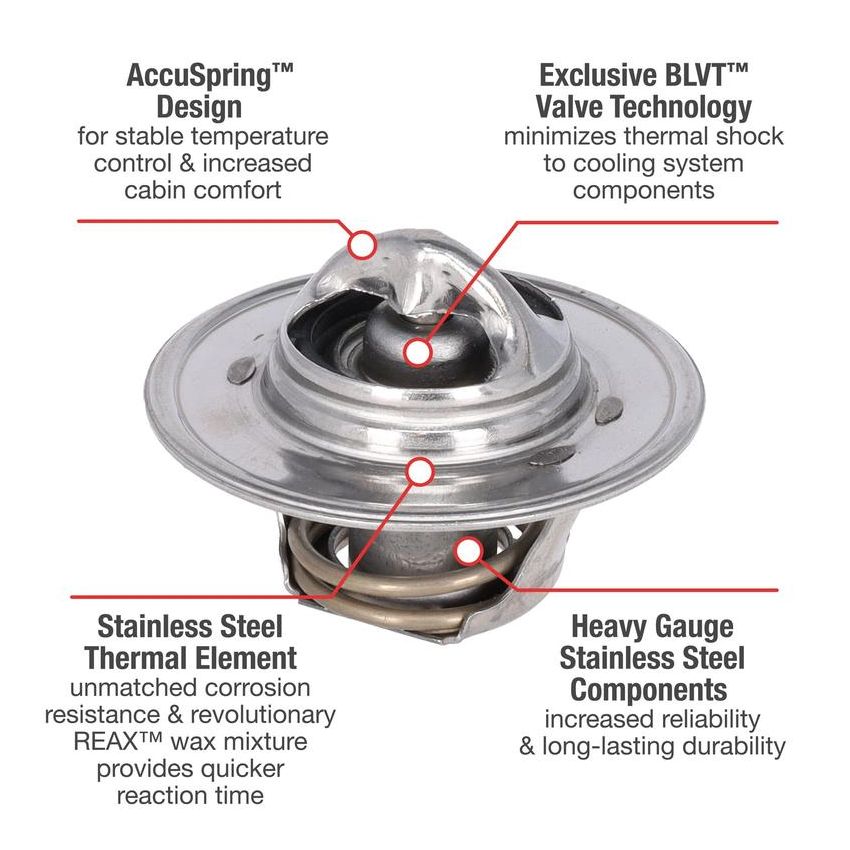 AccuSpring™ Design
for stable temperature control & increased cabin comfort

Exclusive BLVT™ Valve Technology
minimizes thermal shock to cooling system components

Stainless Steel Thermal Element
unmatched corrosion resistance & revolutionary REAX™ wax mixture provides quicker reaction time

Heavy Gauge Stainless Steel Components
increased reliability & long-lasting durability