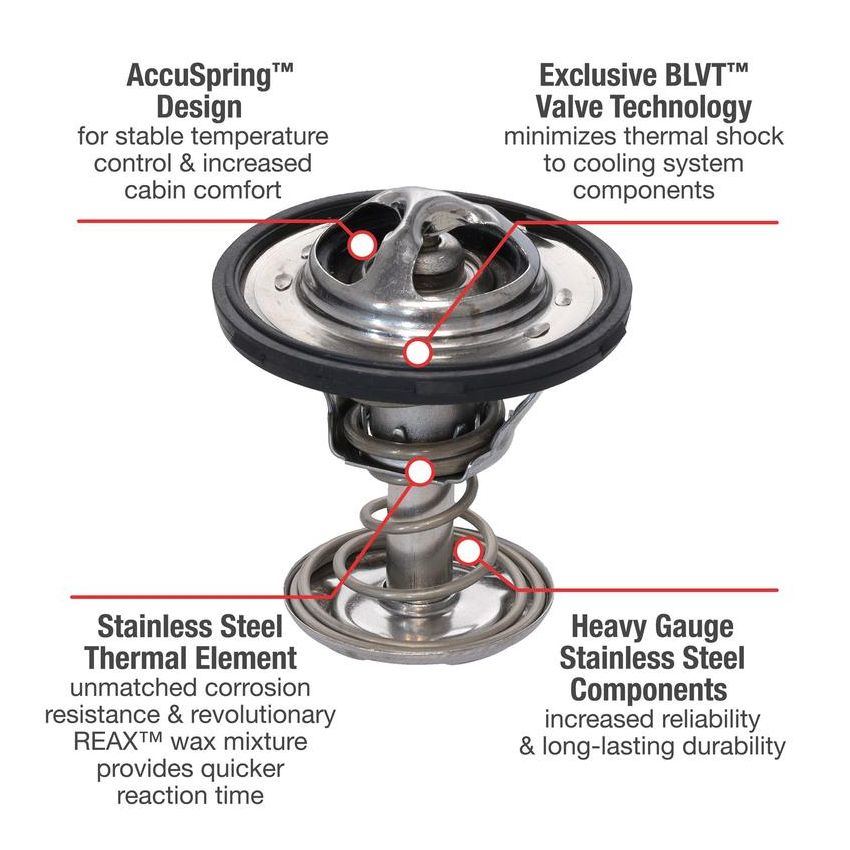 AccuSpring™ Design
for stable temperature control & increased cabin comfort

Exclusive BLVT™ Valve Technology
minimizes thermal shock to cooling system components

Stainless Steel Thermal Element
unmatched corrosion resistance & revolutionary REAX™ wax mixture provides quicker reaction time

Heavy Gauge Stainless Steel Components
increased reliability & long-lasting durability