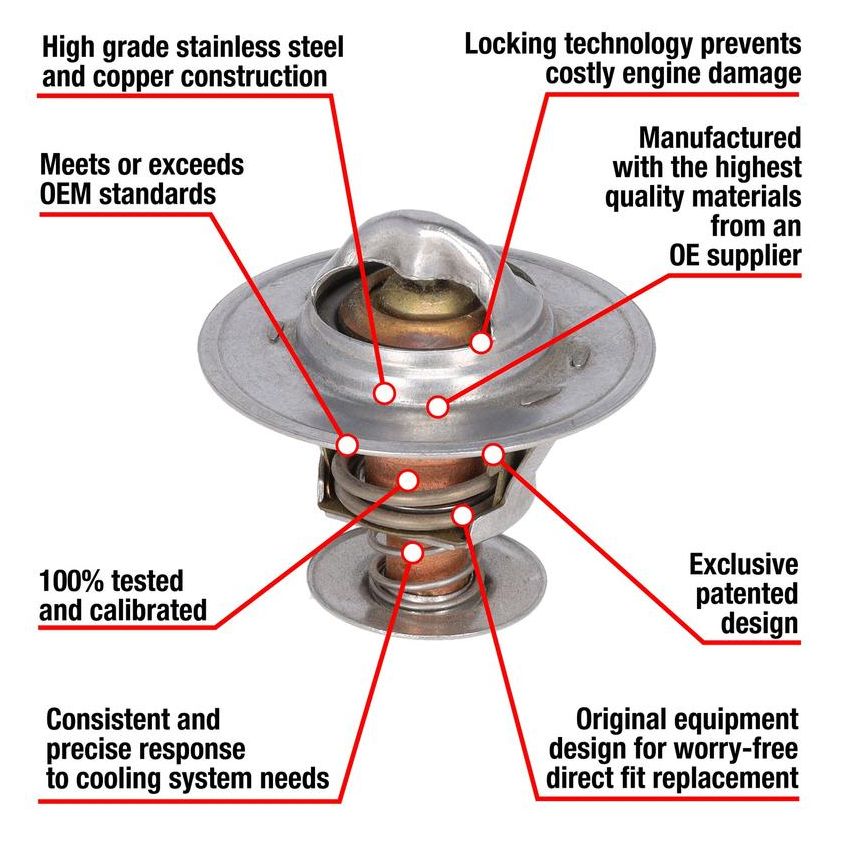 High grade stainless steel and copper construction

Locking technology prevents costly engine damage

Meets or exceeds OEM standards

Manufactured with the highest quality materials from an OE supplier

100% tested and calibrated

Exclusive patented design

Consistent and precise response to cooling system needs

Original equipment design for worry-free direct fit replacement