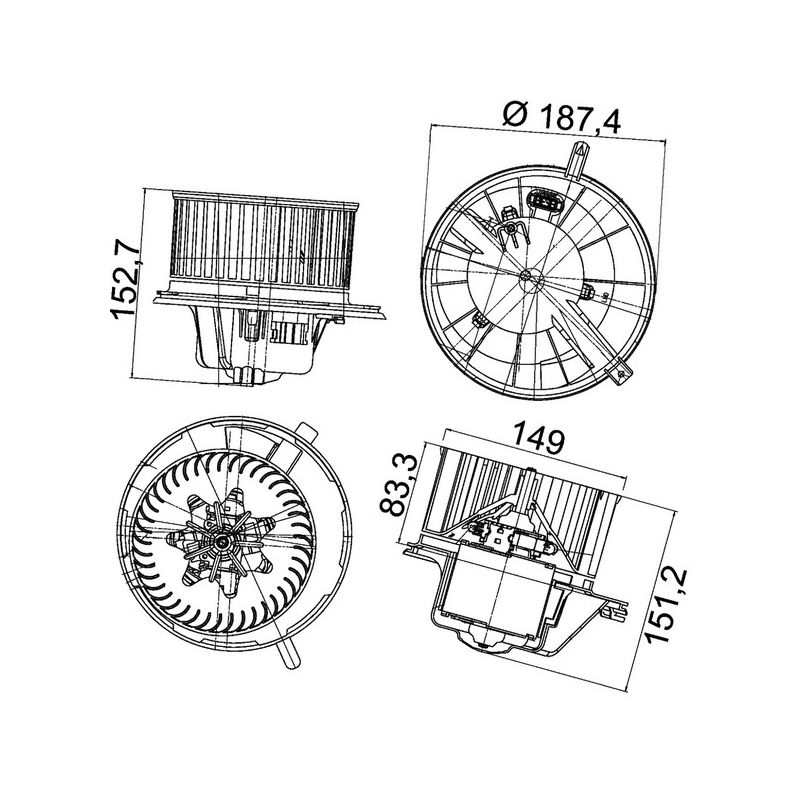 Ø 187,4

152,7

149

83,3

151,2